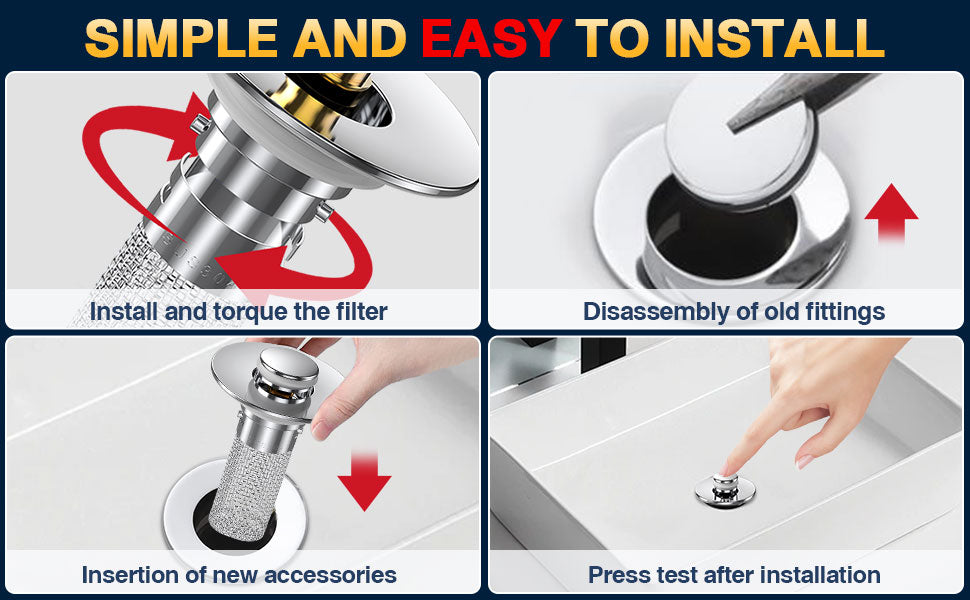 SIMPLE AND EASY TO INSTALL

Install and torque the filter

Disassembly of old fittings

Insertion of new accessories

Press test after installation